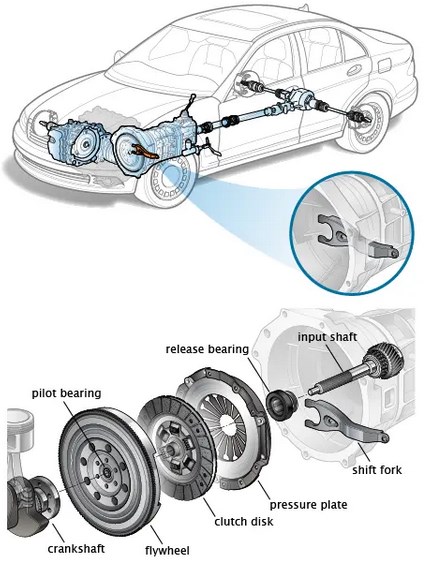 input shaft
release bearing
pilot bearing
shift fork
pressure plate
clutch disk
crankshaft
flywheel